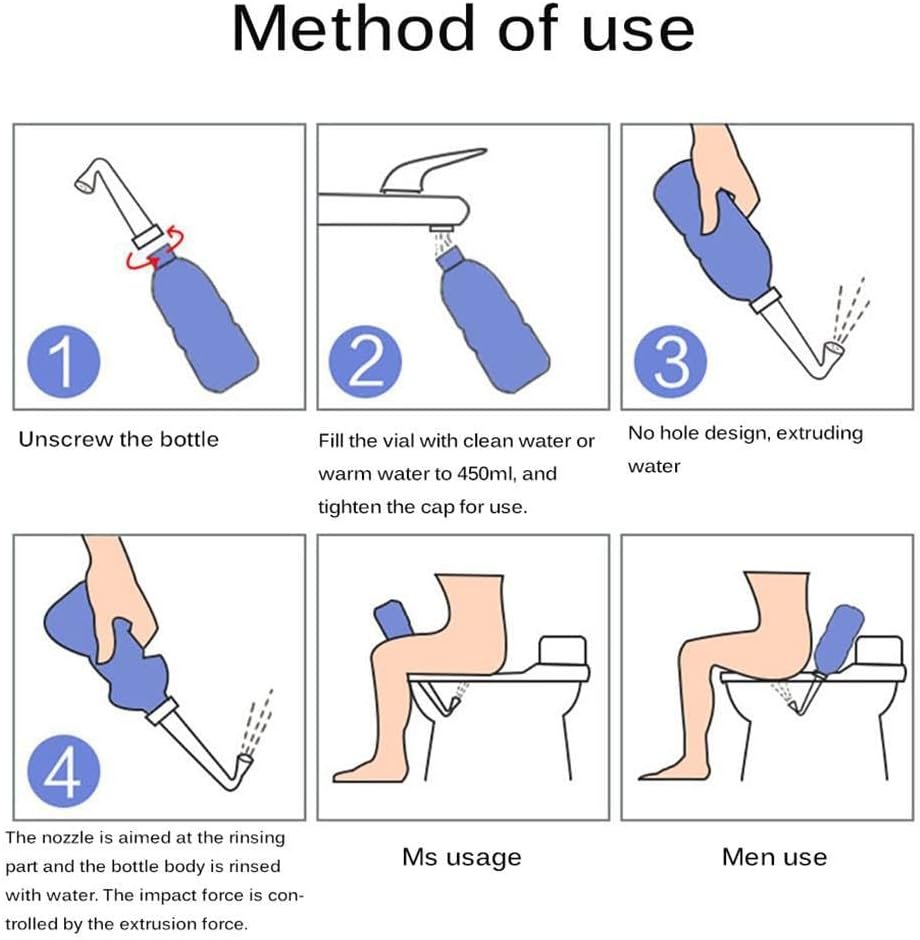 Method of use

1

Unscrew the bottle

2

Fill the vial with clean water or warm water to 450ml, and tighten the cap for use.

3

No hole design, extruding water

4

The nozzle is aimed at the rinsing part and the bottle body is rinsed with water. The impact force is controlled by the extrusion force.

Ms usage

Men use