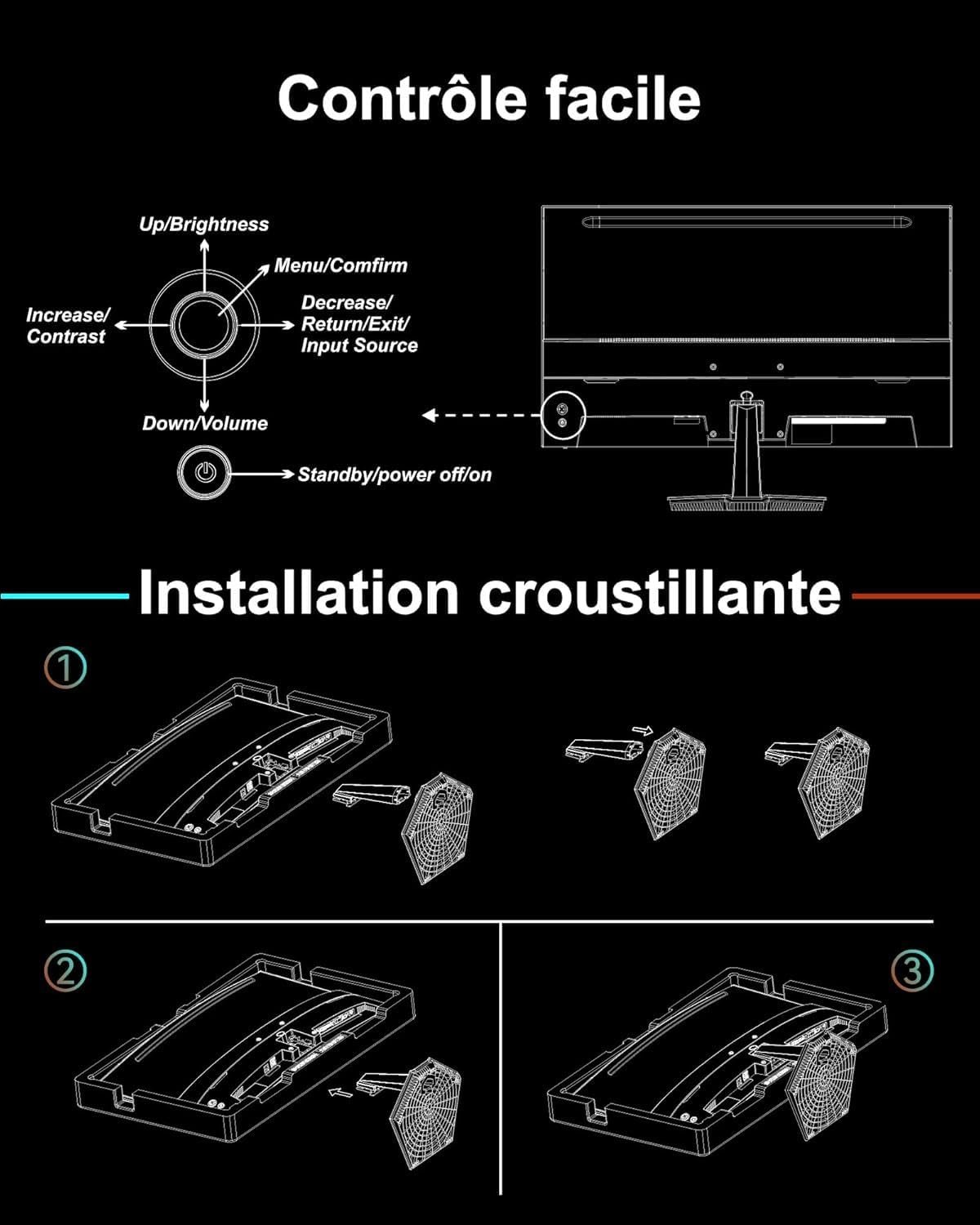 Contrôle facile

Up/Brightness

Menu/Comfirm

Increase/ Contrast

Decrease/ Return/Exit/ Input Source

Down/Volume

Standby/power off/on

Installation croustillante

①

②

③