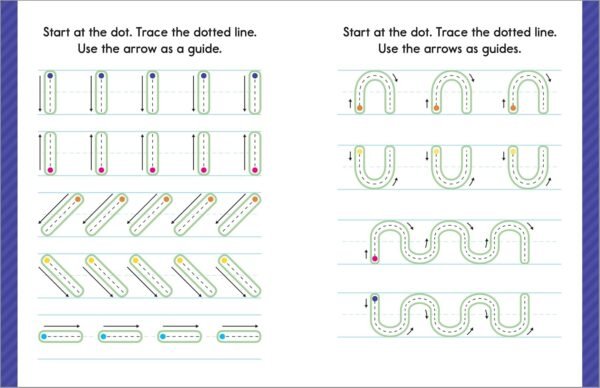 Start at the dot. Trace the dotted line. Use the arrow as a guide.

Start at the dot. Trace the dotted line. Use the arrows as guides.