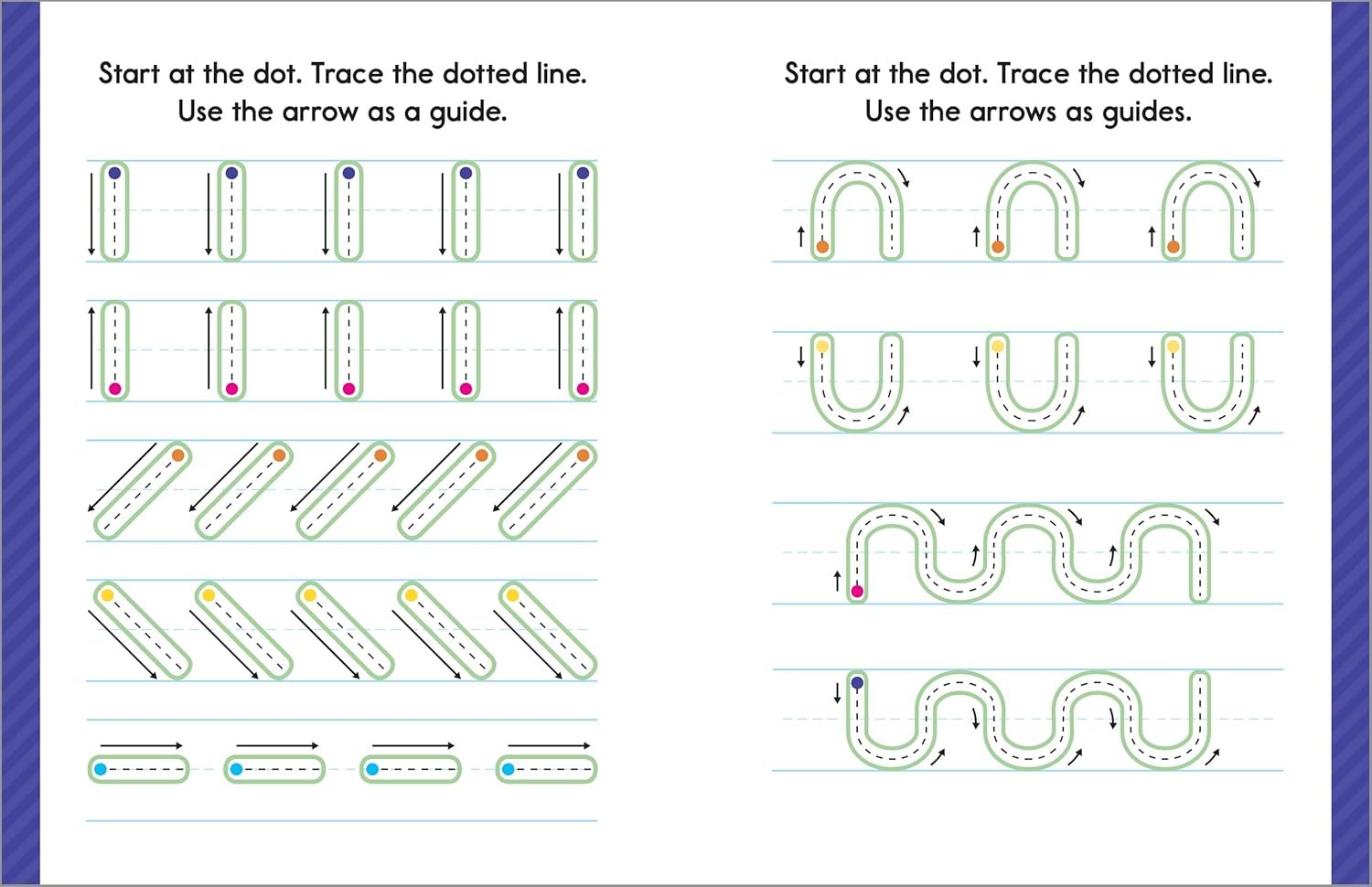 Start at the dot. Trace the dotted line.
Use the arrow as a guide.

Start at the dot. Trace the dotted line.
Use the arrows as guides.