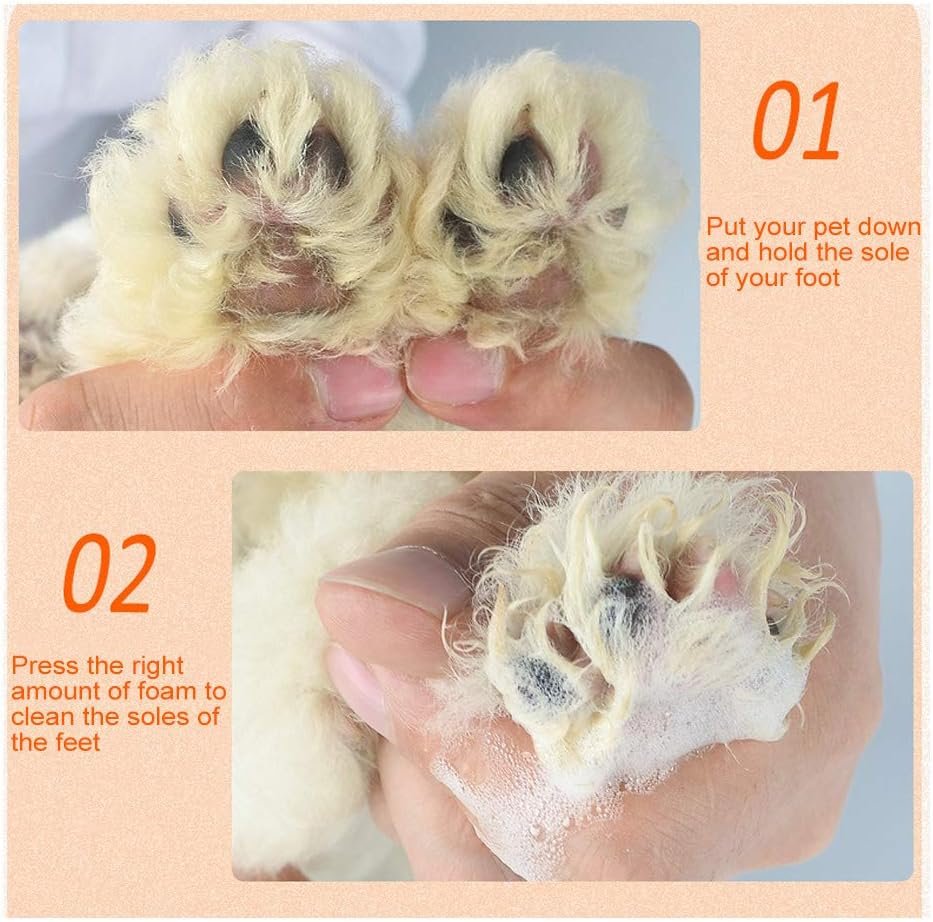 01

Put your pet down and hold the sole of your foot

02

Press the right amount of foam to clean the soles of the feet