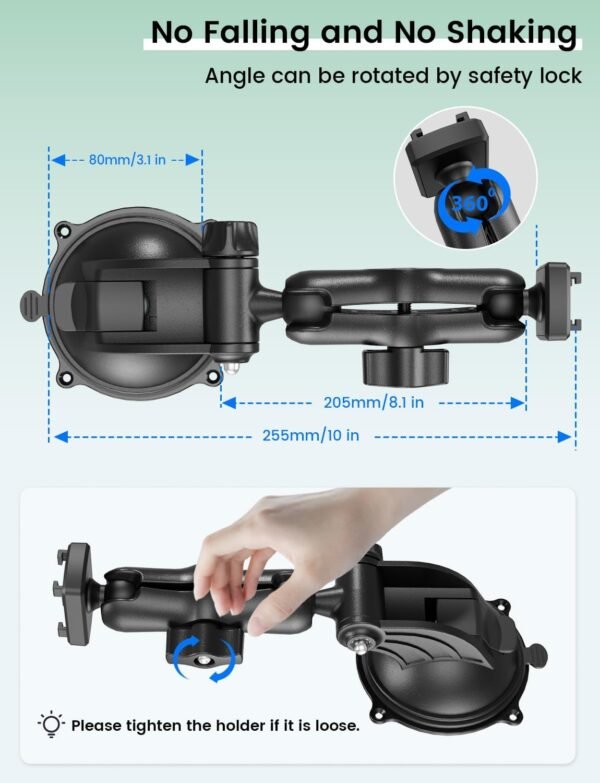 No Falling and No Shaking

Angle can be rotated by safety lock

80mm/3.1 in

360°

205mm/8.1 in

255mm/10 in

Please tighten the holder if it is loose.