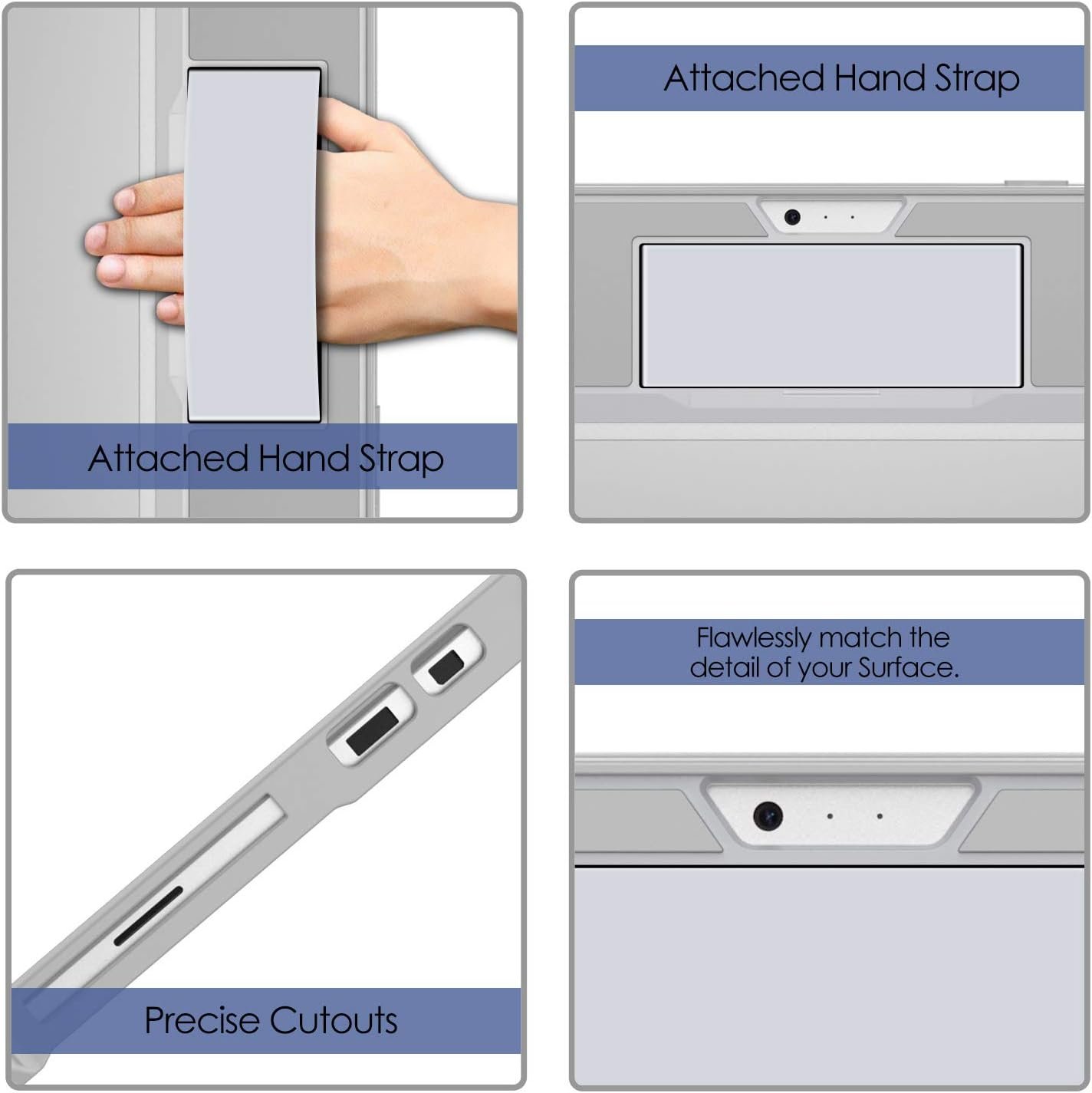 Attached Hand Strap

Attached Hand Strap

Precise Cutouts

Flawlessly match the detail of your Surface.