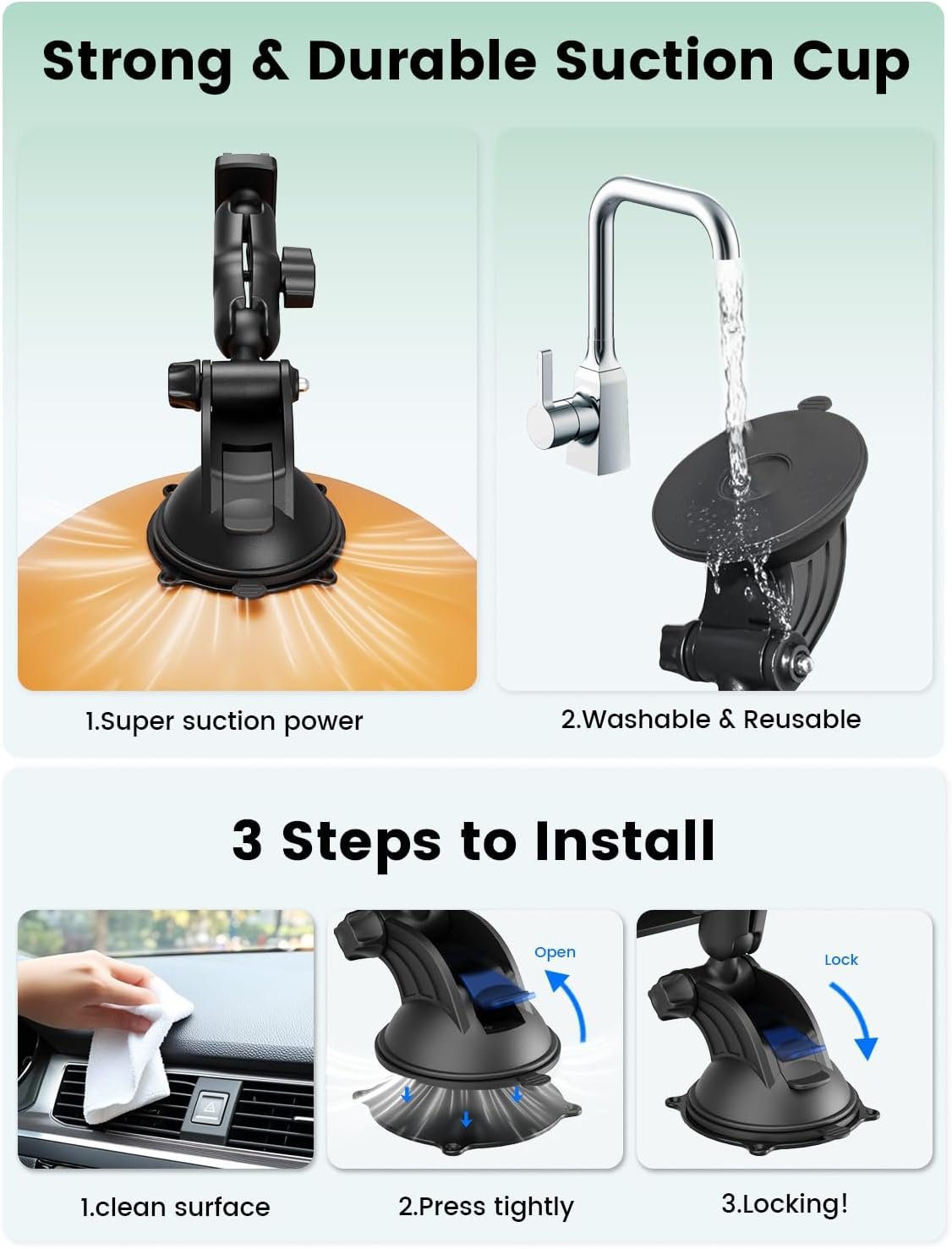 Strong & Durable Suction Cup

1.Super suction power

2.Washable & Reusable

3 Steps to Install

Open

Lock

1.clean surface

2.Press tightly

3.Locking!